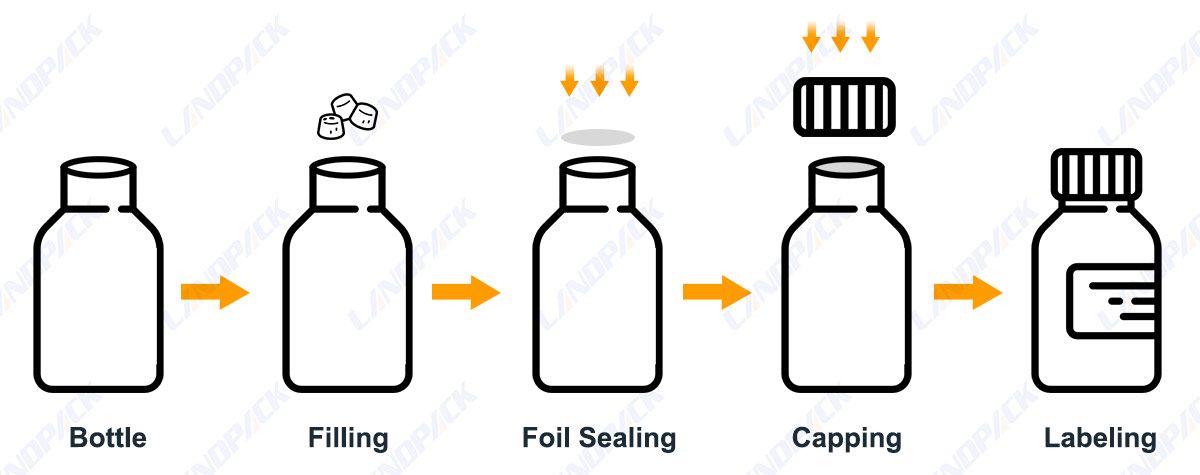 LANDPACK

Bottle

Filling

Foil Sealing

Capping

Labeling